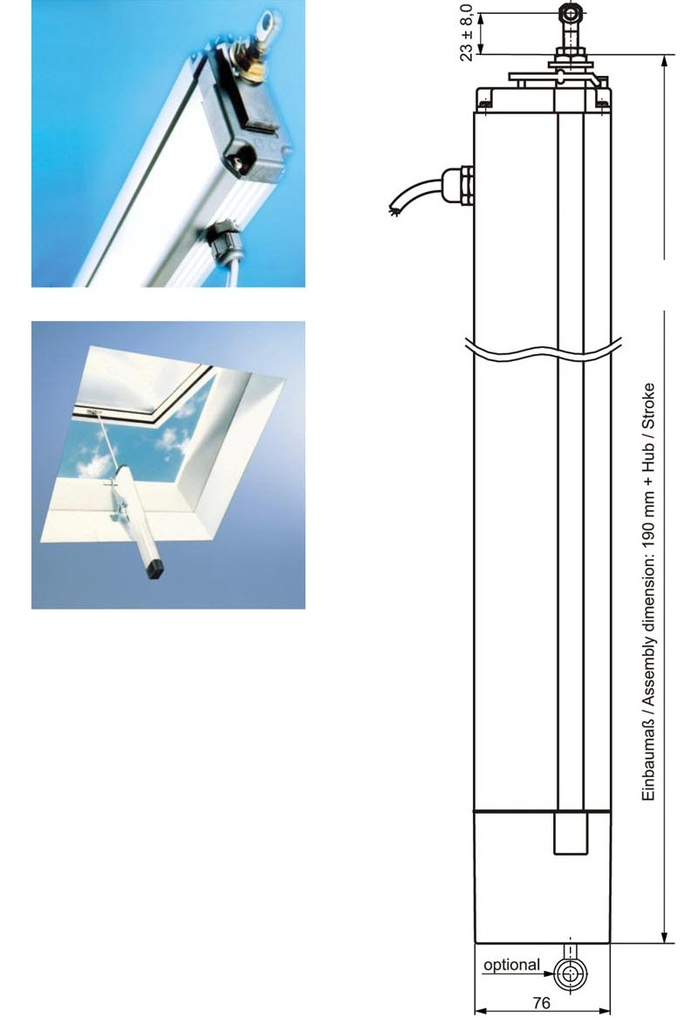 23 ± 8,0

Einbaumaß / Assembly dimension: 190 mm + Hub / Stroke

optional

76