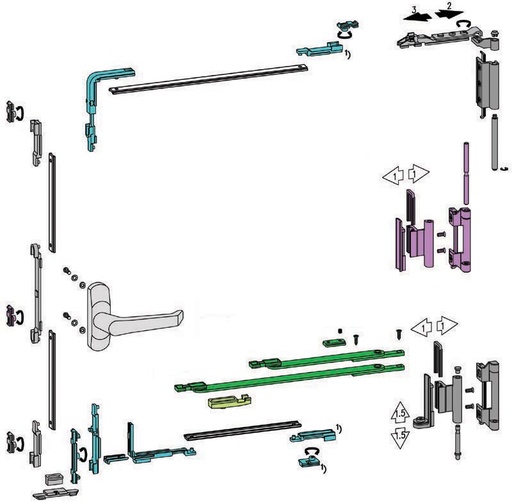 3 2

1)

1 1

1 1

1.5

1.5

1)

1)