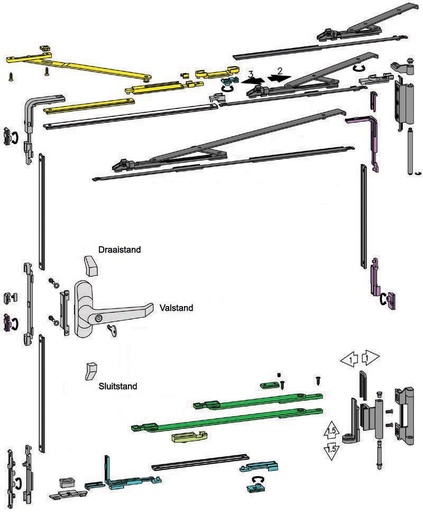 3
2
Draaistand
Valstand
Sluitstand
1
1
1,5
1,5