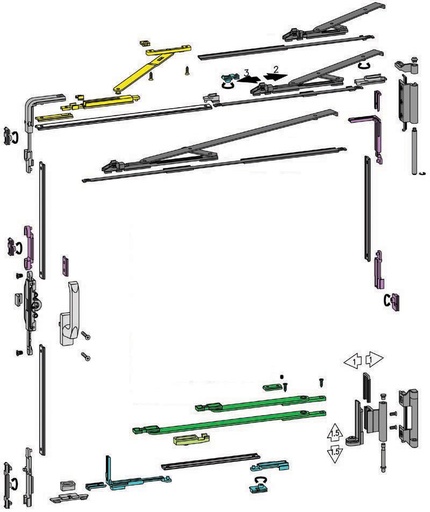 3
2
1
1
1.5
1.5