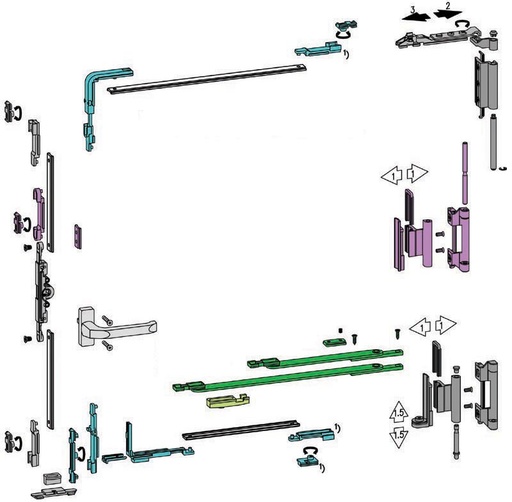 3 2

1)

1 1

1 1

1.5

1.5

1)

1)