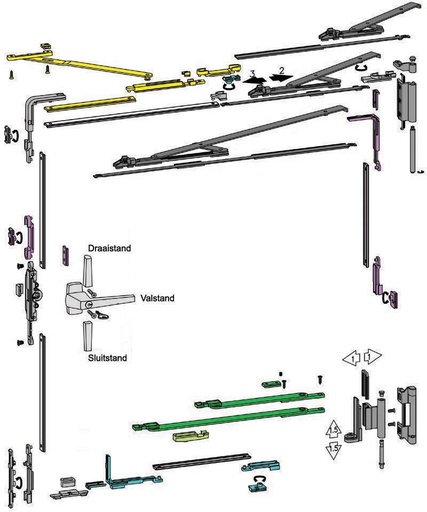 3
2
Draaistand
Valstand
Sluitstand
1
1
1,5
1,5