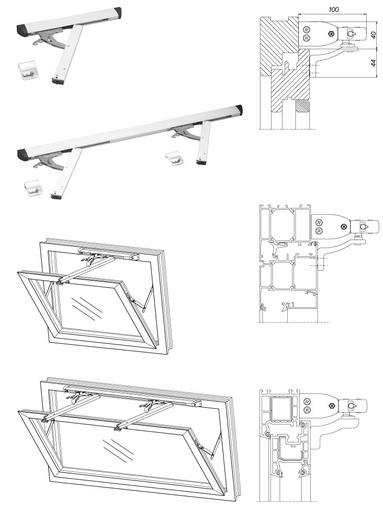 100

40

44