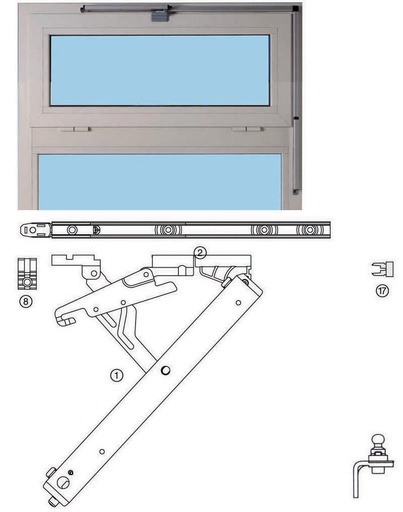 ②
⑧
⑰
①